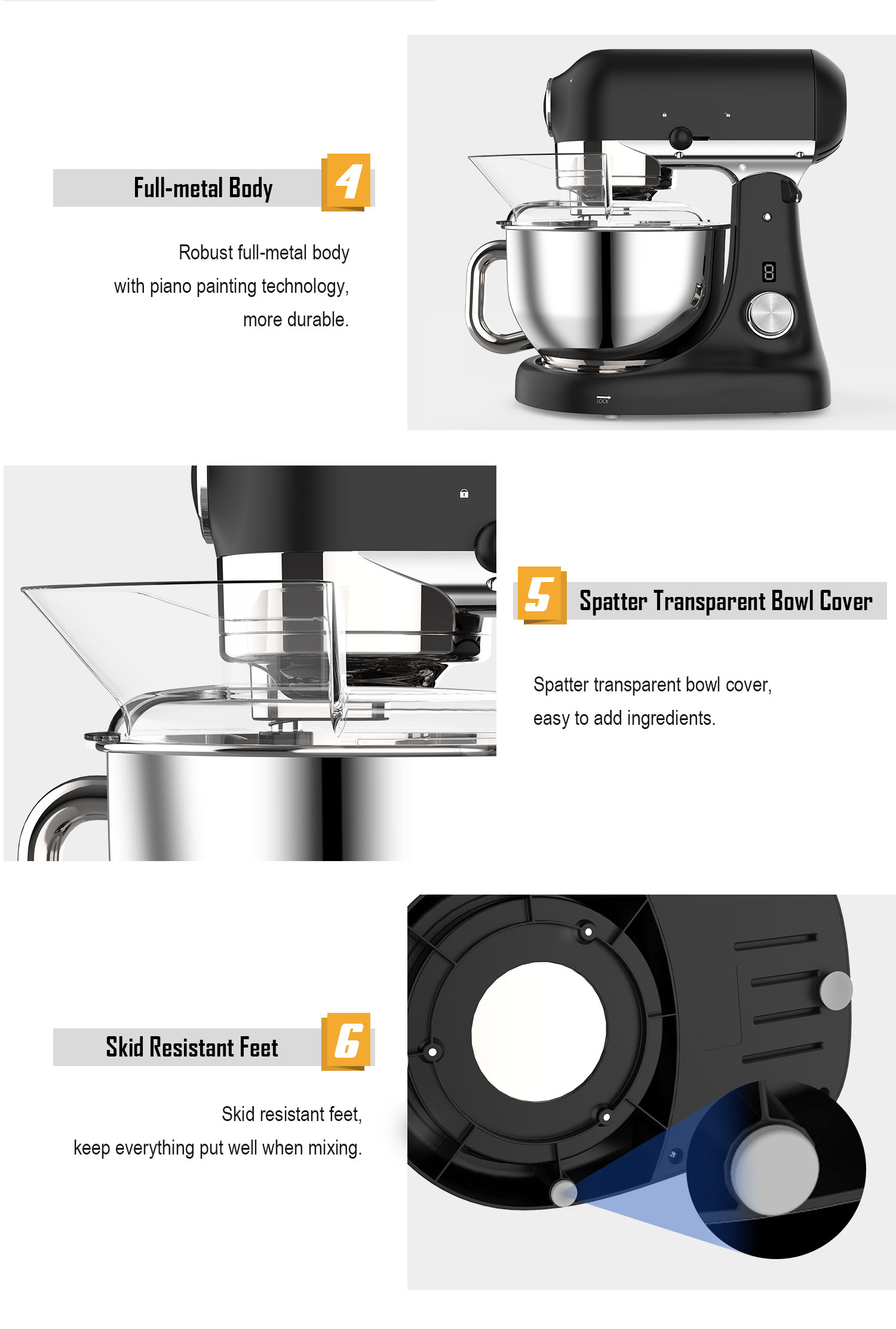 Full-metal Body 4

Robust full-metal body with piano painting technology, more durable.

8

LOCK

5 Spatter Transparent Bowl Cover

Spatter transparent bowl cover, easy to add ingredients.

Skid Resistant Feet 6

Skid resistant feet, keep everything put well when mixing.